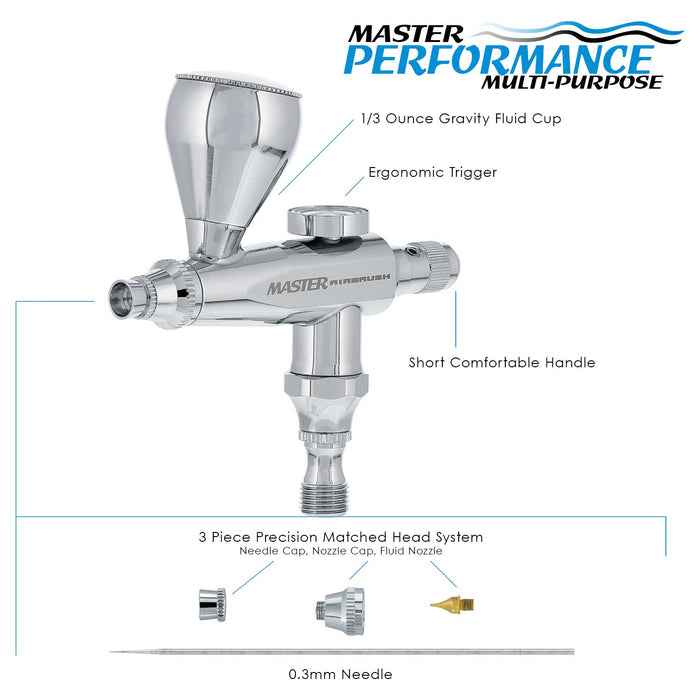 MASTER
PERFORMANCE
MULTI-PURPOSE

1/3 Ounce Gravity Fluid Cup

Ergonomic Trigger

MASTER AIRBRUSH

Short Comfortable Handle

3 Piece Precision Matched Head System
Needle Cap, Nozzle Cap, Fluid Nozzle

0.3mm Needle